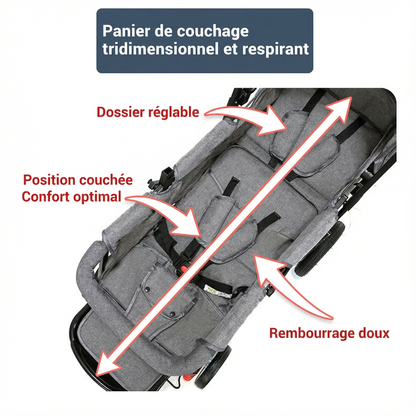 Panier de couchage tridimensionnel et respirant

Dossier réglable

Position couchée
Confort optimal

Rembourrage doux